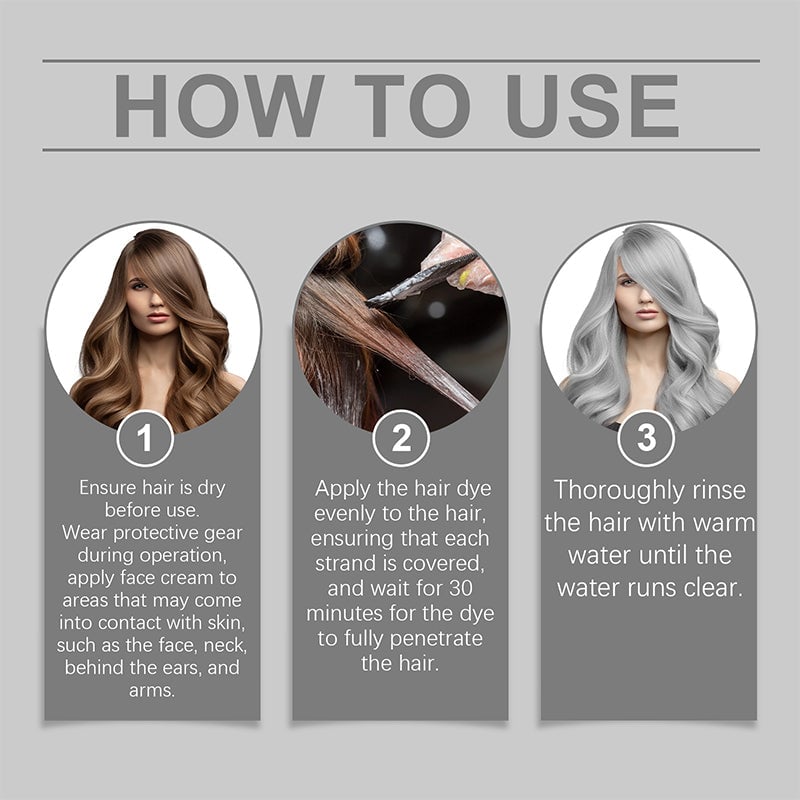 HOW TO USE

1

Ensure hair is dry before use.
Wear protective gear during operation, apply face cream to areas that may come into contact with skin, such as the face, neck, behind the ears, and arms.

2

Apply the hair dye evenly to the hair, ensuring that each strand is covered, and wait for 30 minutes for the dye to fully penetrate the hair.

3

Thoroughly rinse the hair with warm water until the water runs clear.