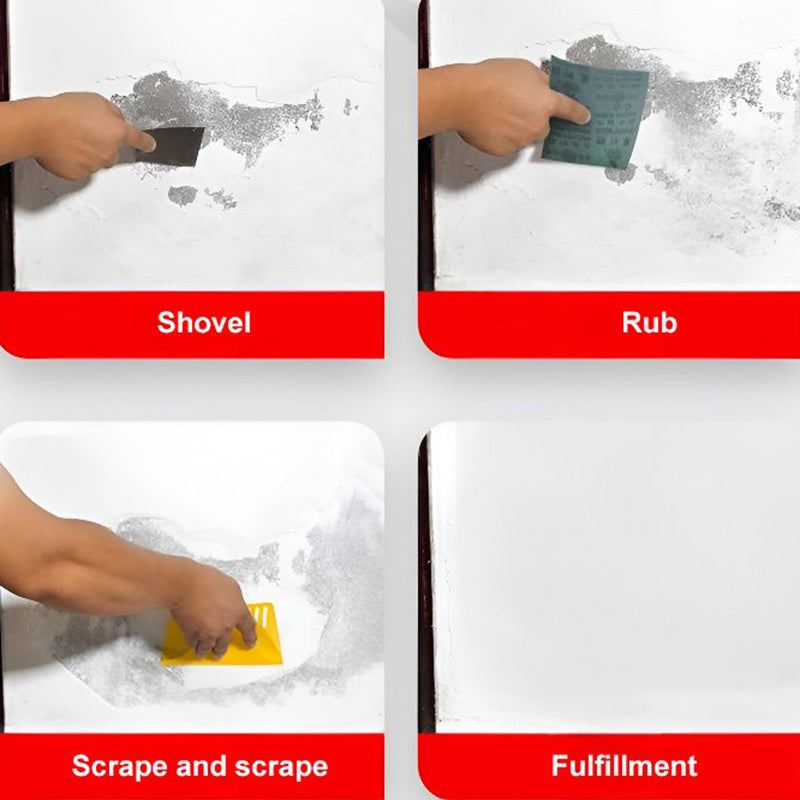 Shovel

Rub

Scrape and scrape

Fulfillment