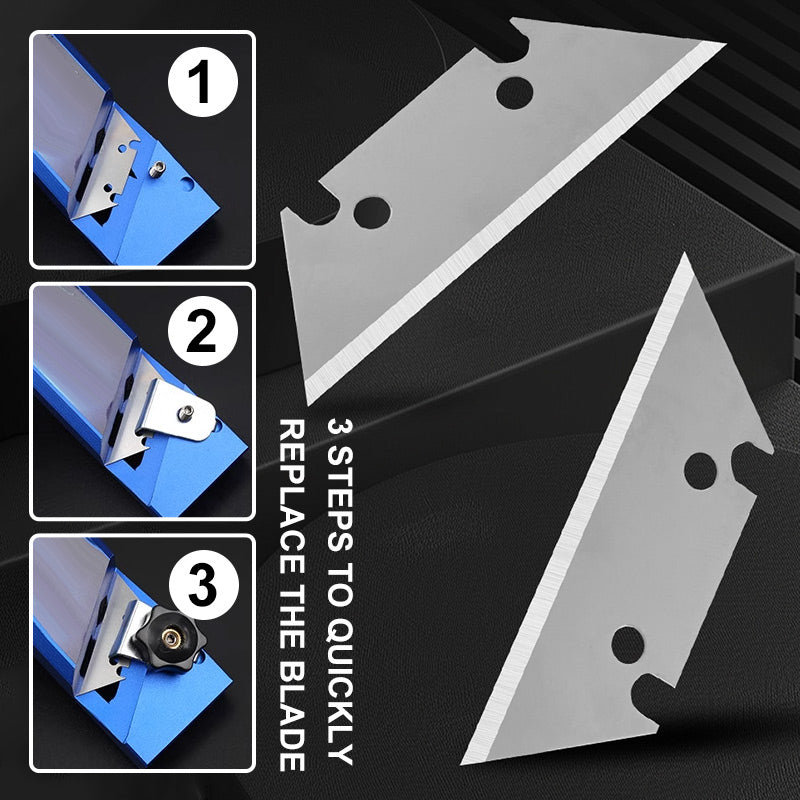 1

2

3

3 STEPS TO QUICKLY
REPLACE THE BLADE